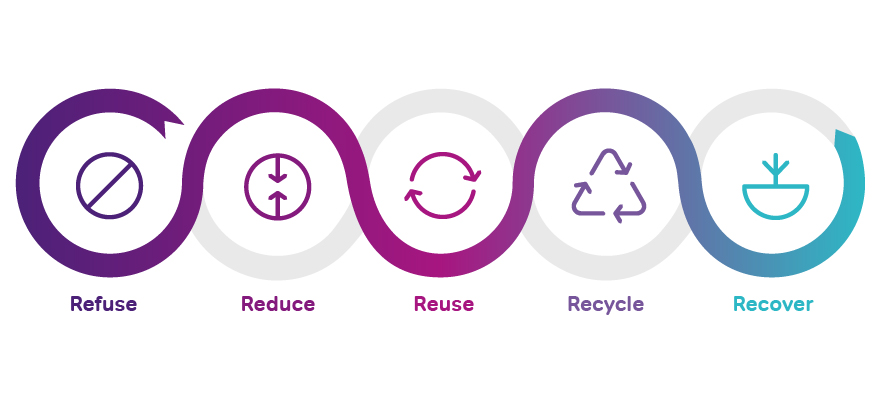 Refuse Reduce Reuse Recycle Recover