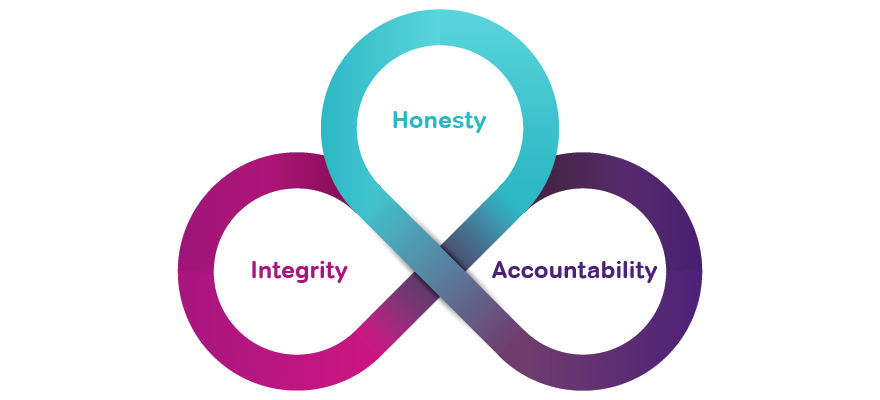 Honesty

Integrity

Accountability